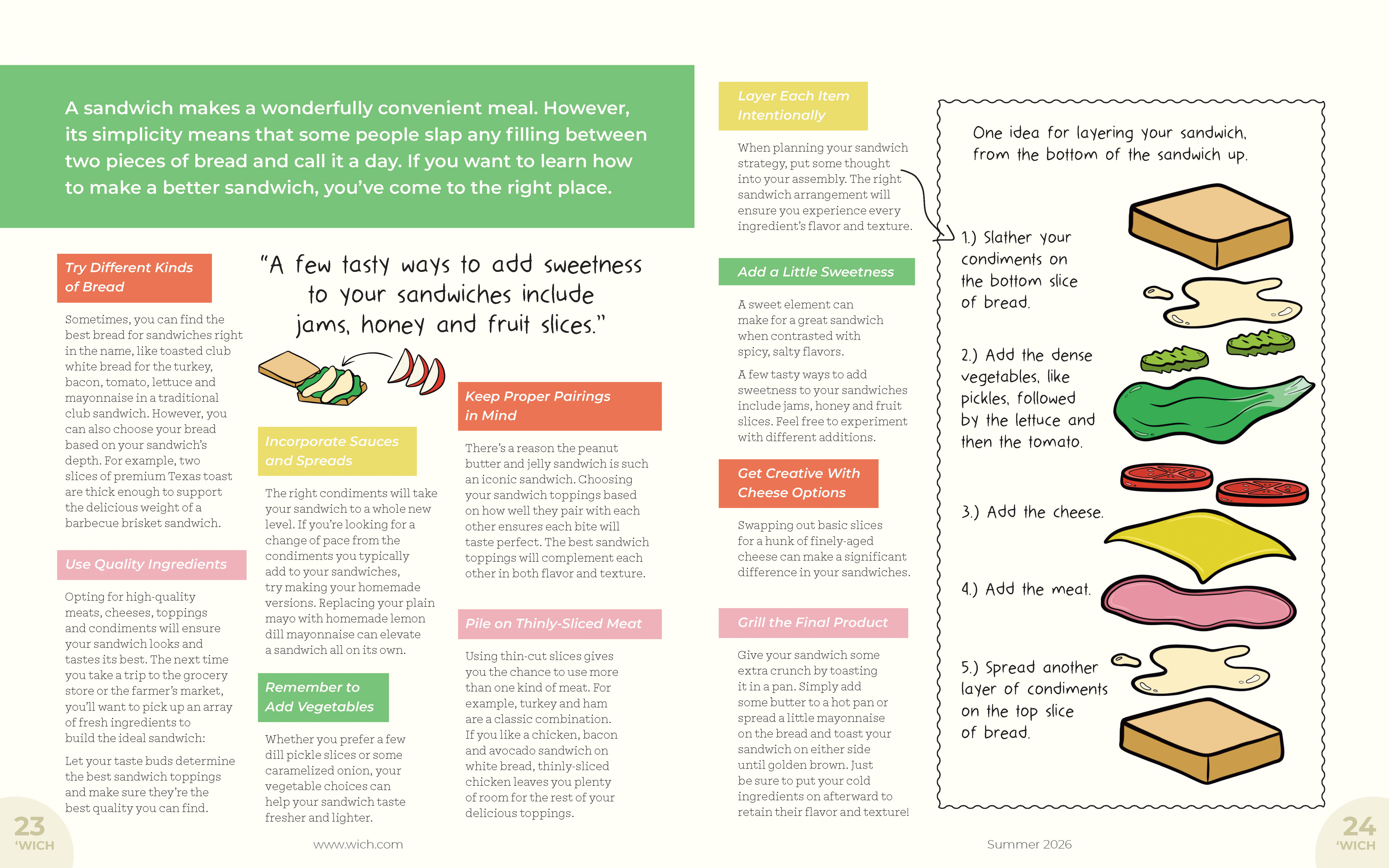 A sandwich makes a wonderfully convenient meal. However, its simplicity means that some people slap any filling between two pieces of bread and call it a day. If you want to learn how to make a better sandwich, you've come to the right place.

Try Different Kinds of Bread

Sometimes, you can find the best bread for sandwiches right in the name, like toasted club white bread for the turkey, bacon, tomato, lettuce and mayonnaise in a traditional club sandwich. However, you can also choose your bread based on your sandwich's depth. For example, two slices of premium Texas toast are thick enough to support the delicious weight of a barbecue brisket sandwich.

Use Quality Ingredients

Opting for high-quality meats, cheeses, toppings and condiments will ensure your sandwich looks and tastes its best. The next time you take a trip to the grocery store or the farmer's market, you'll want to pick up an array of fresh ingredients to build the ideal sandwich:

Let your taste buds determine the best sandwich toppings and make sure they're the best quality you can find.

"A few tasty ways to add sweetness to your sandwiches include jams, honey and fruit slices."

Incorporate Sauces and Spreads

The right condiments will take your sandwich to a whole new level. If you're looking for a change of pace from the condiments you typically add to your sandwiches, try making your homemade versions. Replacing your plain mayo with homemade lemon dill mayonnaise can elevate a sandwich all on its own.

Remember to Add Vegetables

Whether you prefer a few dill pickle slices or some caramelized onion, your vegetable choices can help your sandwich taste fresher and lighter.

Keep Proper Pairings in Mind

There's a reason the peanut butter and jelly sandwich is such an iconic sandwich. Choosing your sandwich toppings based on how well they pair with each other ensures each bite will taste perfect. The best sandwich toppings will complement each other in both flavor and texture.

Pile on Thinly-Sliced Meat

Using thin-cut slices gives you the chance to use more than one kind of meat. For example, turkey and ham are a classic combination. If you like a chicken, bacon and avocado sandwich on white bread, thinly-sliced chicken leaves you plenty of room for the rest of your delicious toppings.

Layer Each Item Intentionally

When planning your sandwich strategy, put some thought into your assembly. The right sandwich arrangement will ensure you experience every ingredient's flavor and texture.

Add a Little Sweetness

A sweet element can make for a great sandwich when contrasted with spicy, salty flavors.

A few tasty ways to add sweetness to your sandwiches include jams, honey and fruit slices. Feel free to experiment with different additions.

Get Creative With Cheese Options

Swapping out basic slices for a hunk of finely-aged cheese can make a significant difference in your sandwiches.

Grill the Final Product

Give your sandwich some extra crunch by toasting it in a pan. Simply add some butter to a hot pan or spread a little mayonnaise on the bread and toast your sandwich on either side until golden brown. Just be sure to put your cold ingredients on afterward to retain their flavor and texture!

One idea for layering your sandwich, from the bottom of the sandwich up.

1.) Slather your condiments on the bottom slice of bread.

2.) Add the dense vegetables, like pickles, followed by the lettuce and then the tomato.

3.) Add the cheese.

4.) Add the meat.

5.) Spread another layer of condiments on the top slice of bread.

23 'WICH

www.wich.com

Summer 2026

24 'WICH